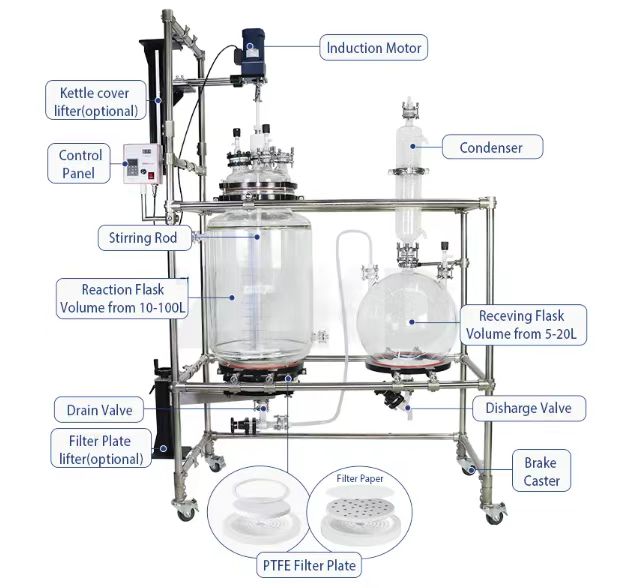 Induction Motor

Kettle cover lifter(optional)

Control Panel

Condenser

Stirring Rod

Reaction Flask Volume from 10-100L

Receving Flask Volume from 5-20L

Drain Valve

Disharge Valve

Filter Plate lifter(optional)

Brake Caster

Filter Paper

PTFE Filter Plate