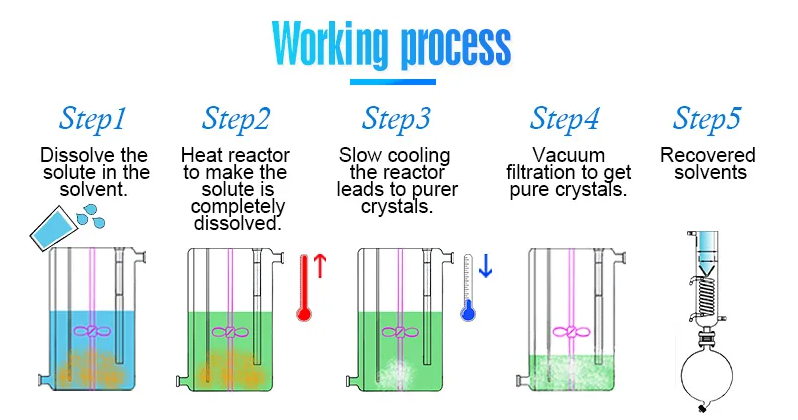 Working process

Step1
Dissolve the solute in the solvent.

Step2
Heat reactor to make the solute is completely dissolved.

Step3
Slow cooling the reactor leads to purer crystals.

Step4
Vacuum filtration to get pure crystals.

Step5
Recovered solvents