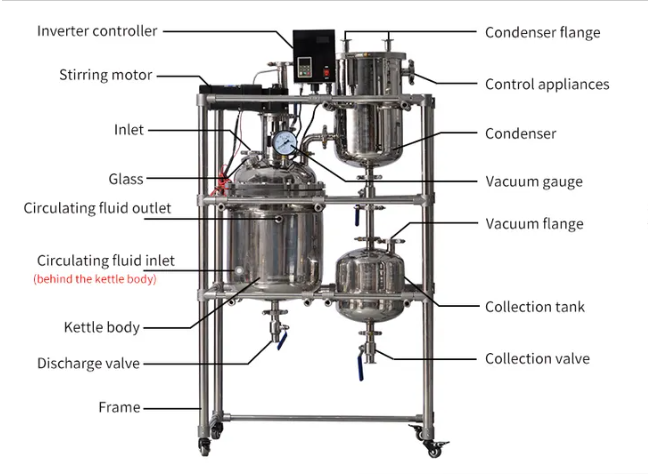 Inverter controller
Stirring motor
Inlet
Glass
Circulating fluid outlet
Circulating fluid inlet
(behind the kettle body)
Kettle body
Discharge valve
Frame

Condenser flange
Control appliances
Condenser
Vacuum gauge
Vacuum flange
Collection tank
Collection valve