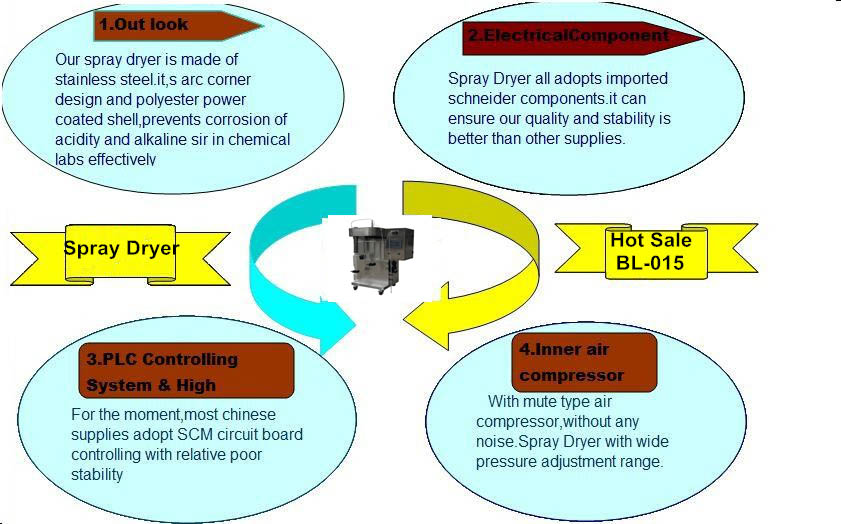 1.Out look

Our spray dryer is made of stainless steel.it,s arc corner design and polyester power coated shell,prevents corrosion of acidity and alkaline sir in chemical labs effectively

2.ElectricalComponent

Spray Dryer all adopts imported schneider components.it can ensure our quality and stability is better than other supplies.

Spray Dryer

Hot Sale BL-015

3.PLC Controlling System & High

For the moment,most chinese supplies adopt SCM circuit board controlling with relative poor stability

4.Inner air compressor

With mute type air compressor,without any noise.Spray Dryer with wide pressure adjustment range.