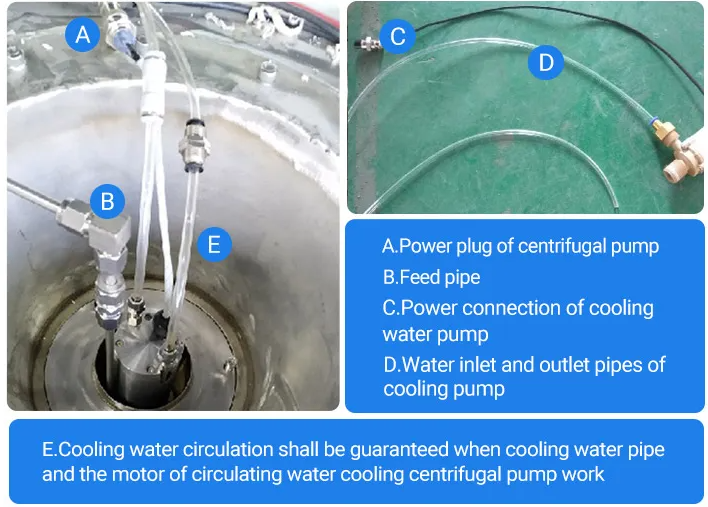 A

B

E

C

D

A.Power plug of centrifugal pump
B.Feed pipe
C.Power connection of cooling water pump
D.Water inlet and outlet pipes of cooling pump

E.Cooling water circulation shall be guaranteed when cooling water pipe and the motor of circulating water cooling centrifugal pump work