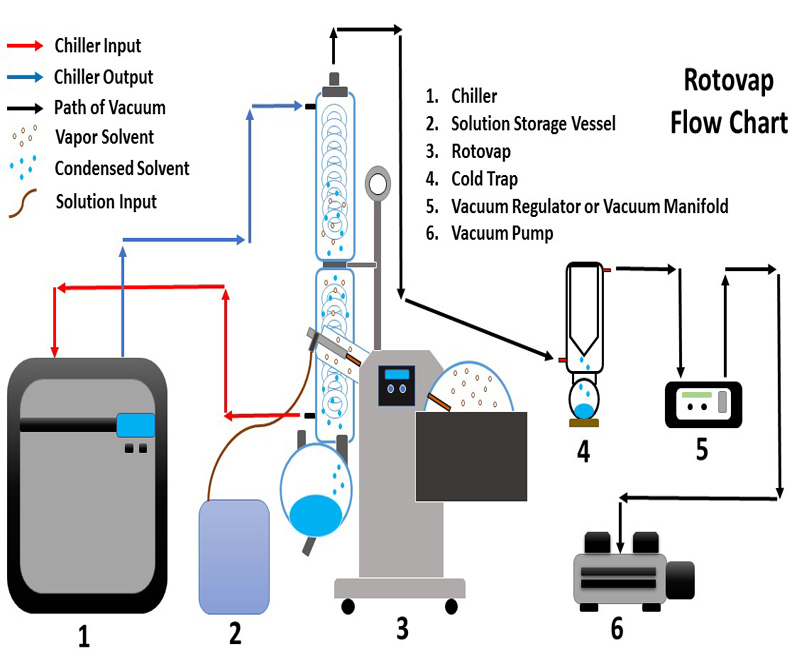 Chiller Input
Chiller Output
Path of Vacuum
Vapor Solvent
Condensed Solvent
Solution Input

1. Chiller
2. Solution Storage Vessel
3. Rotovap
4. Cold Trap
5. Vacuum Regulator or Vacuum Manifold
6. Vacuum Pump

Rotovap Flow Chart

1
2
3
4
5
6