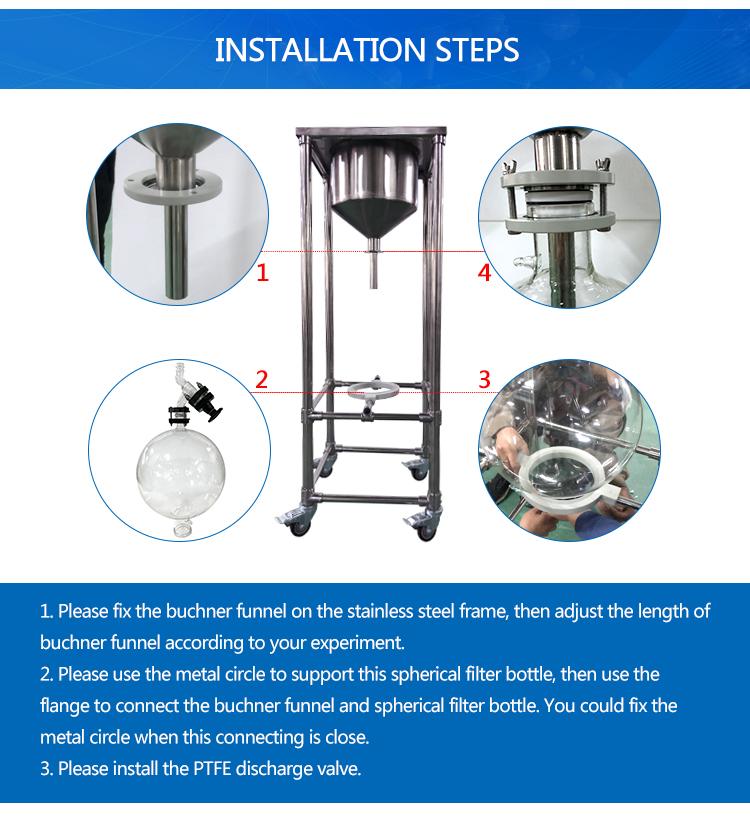 INSTALLATION STEPS

1

4

2

3

1. Please fix the buchner funnel on the stainless steel frame, then adjust the length of buchner funnel according to your experiment.
2. Please use the metal circle to support this spherical filter bottle, then use the flange to connect the buchner funnel and spherical filter bottle. You could fix the metal circle when this connecting is close.
3. Please install the PTFE discharge valve.