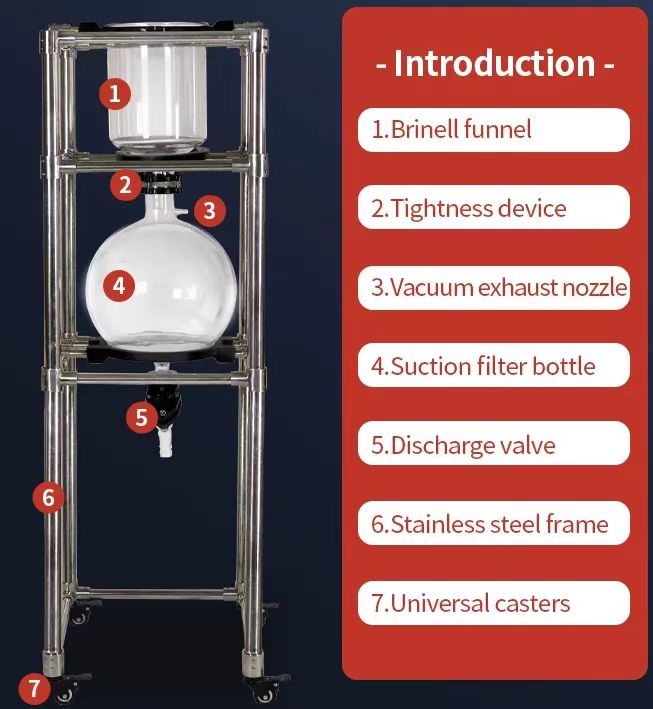 1

2

3

4

5

6

7

- Introduction -

1.Brinell funnel

2.Tightness device

3.Vacuum exhaust nozzle

4.Suction filter bottle

5.Discharge valve

6.Stainless steel frame

7.Universal casters