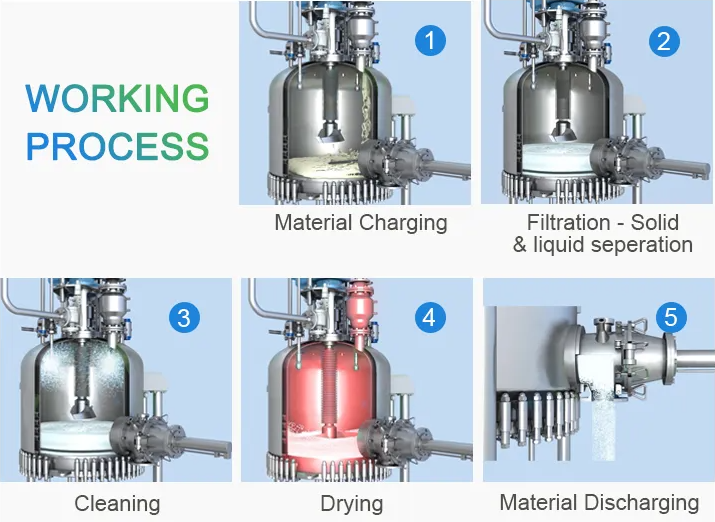 WORKING PROCESS

1

Material Charging

2

Filtration - Solid & liquid seperation

3

Cleaning

4

Drying

5

Material Discharging