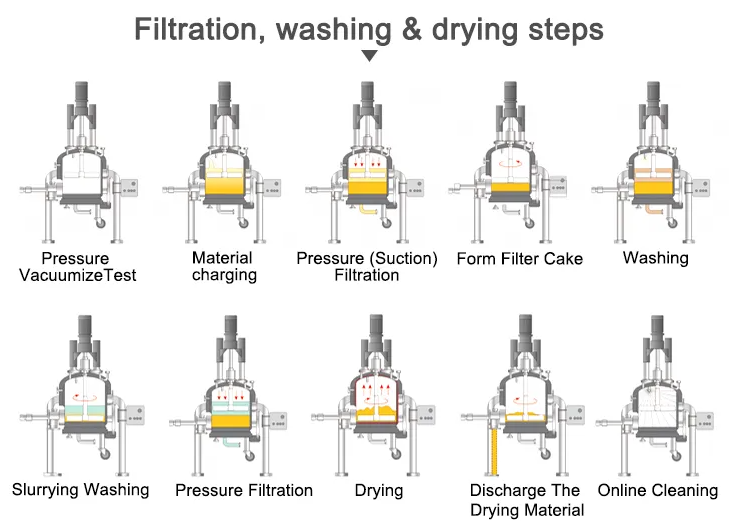 Filtration, washing & drying steps

Pressure VacuumizeTest

Material charging

Pressure (Suction) Filtration

Form Filter Cake

Washing

Slurrying Washing

Pressure Filtration

Drying

Discharge The Drying Material

Online Cleaning