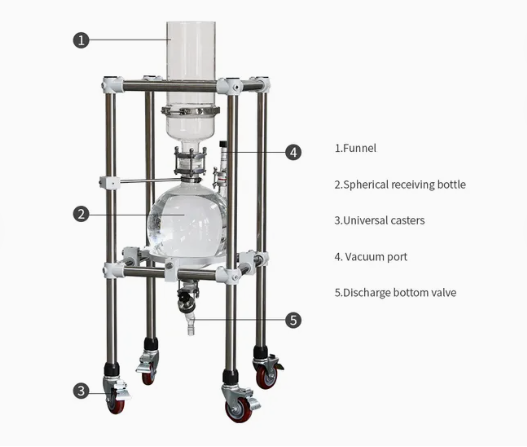 1

4

2

5

3

1.Funnel

2.Spherical receiving bottle

3.Universal casters

4. Vacuum port

5.Discharge bottom valve